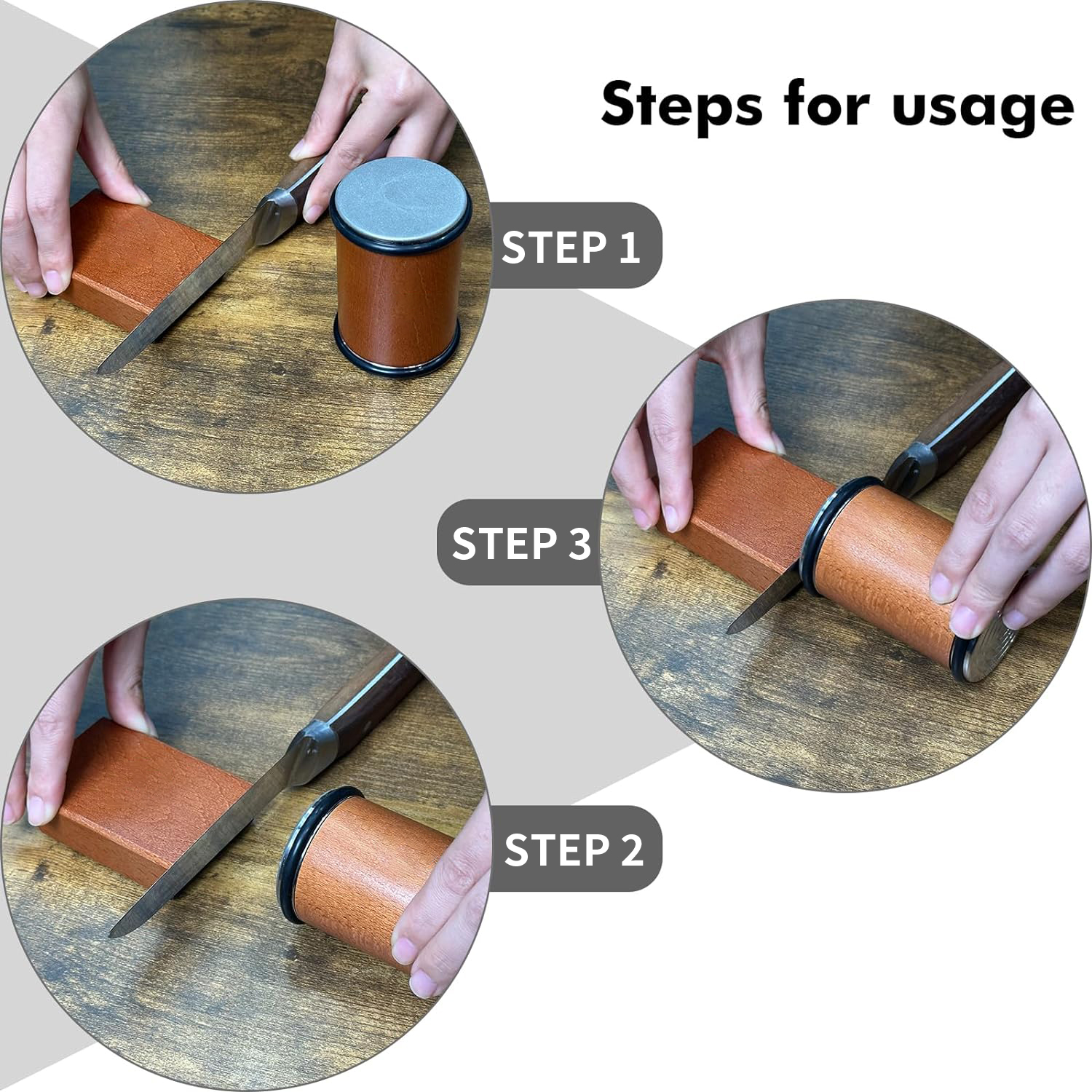 Steps for usage

STEP 1

STEP 3

STEP 2